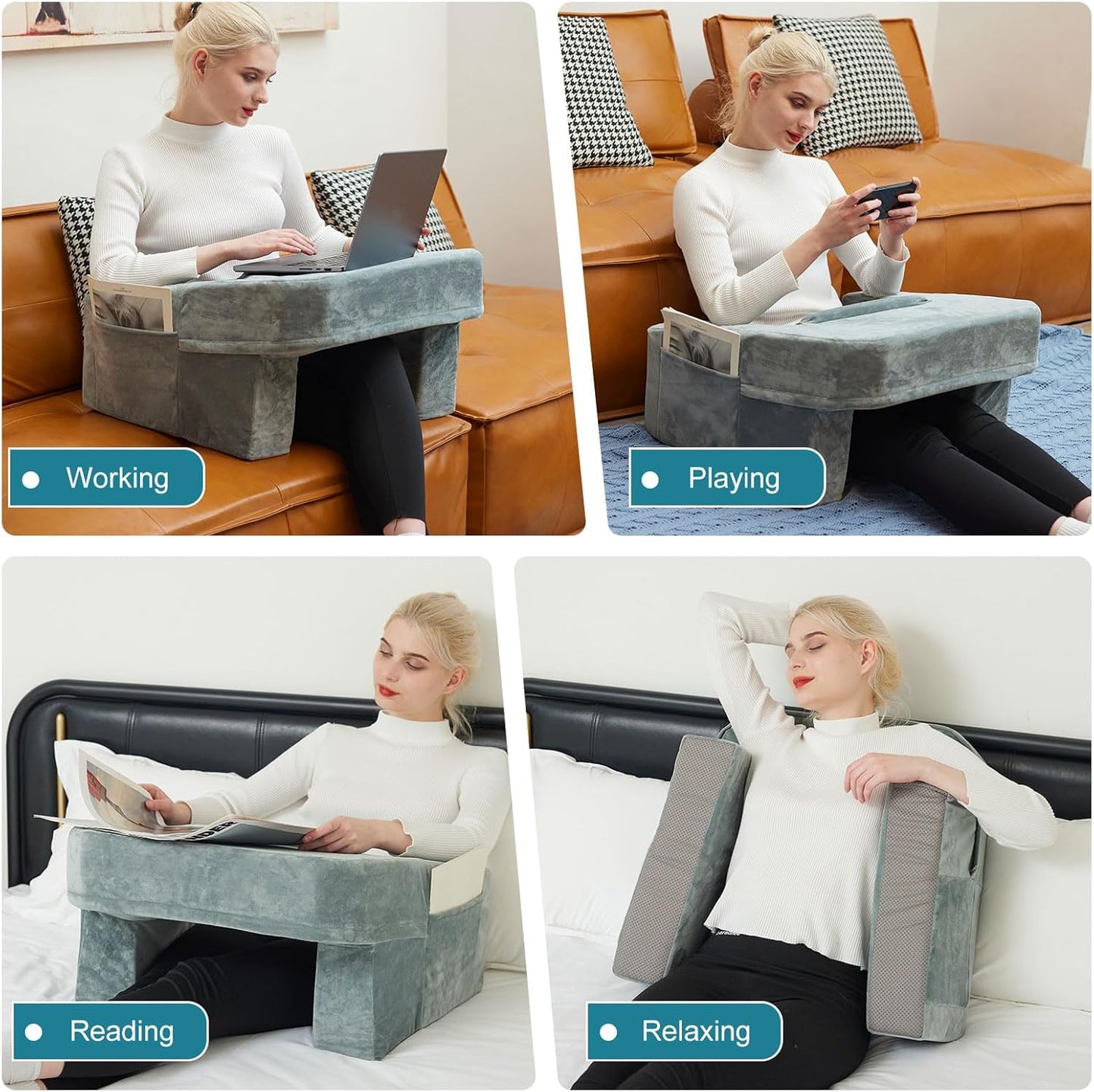 Working

Playing

Reading

Relaxing